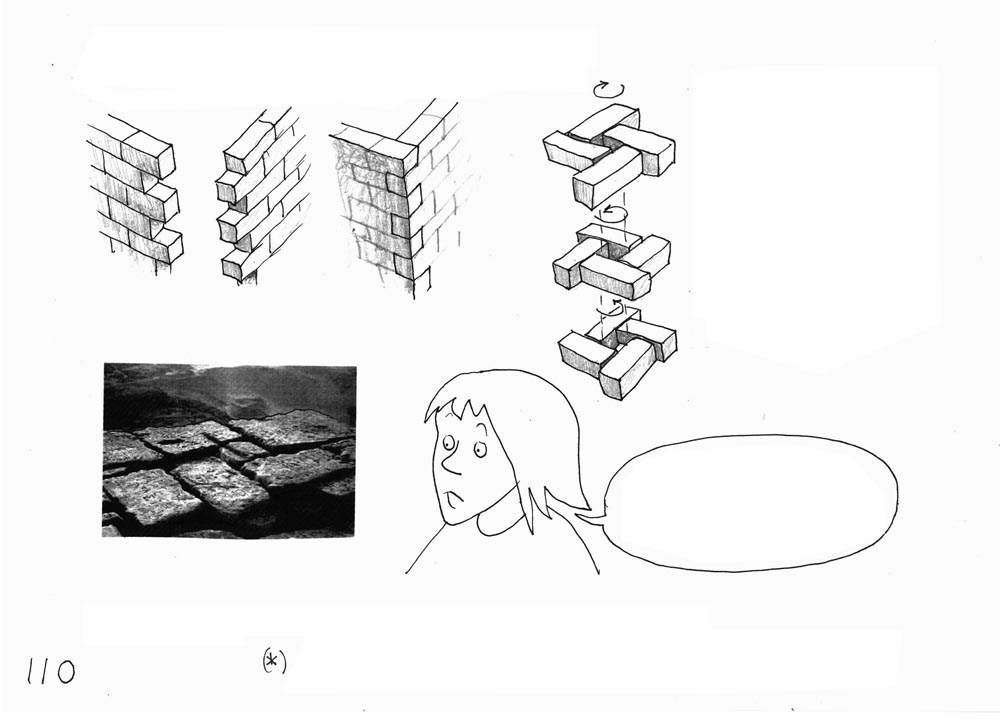 110

(*)